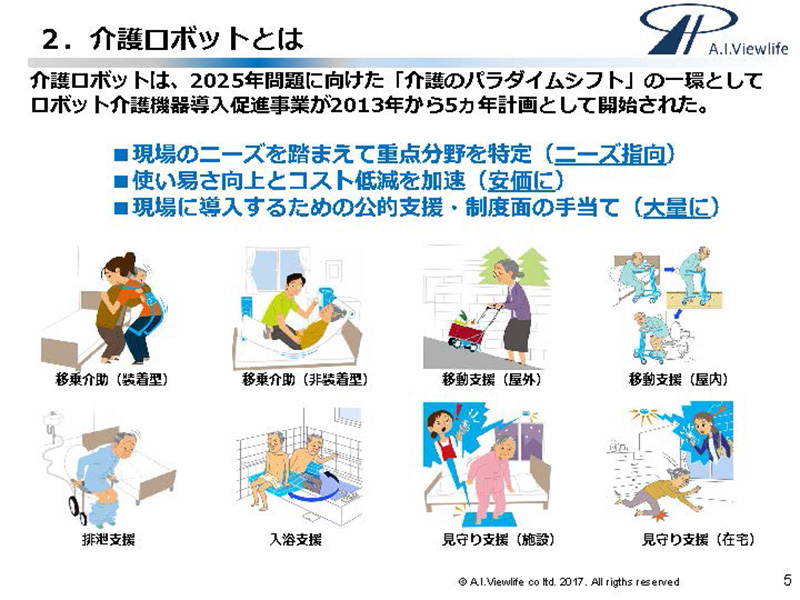 2．介護ロボットとは

A.I.Viewlife

介護ロボットは、2025年問題に向けた「介護のパラダイムシフト」の一環としてロボット介護機器導入促進事業が2013年から5ヵ年計画として開始された。

■現場のニーズを踏まえて重点分野を特定（ニーズ指向）
■使い易さ向上とコスト低減を加速（安価に）
■現場に導入するための公的支援・制度面の手当て（大量に）

移乗介助（装着型）
移乗介助（非装着型）
移動支援（屋外）
移動支援（屋内）
排泄支援
入浴支援
見守り支援（施設）
見守り支援（在宅）

© A.I.Viewlife co ltd. 2017. All rigths reserved

5